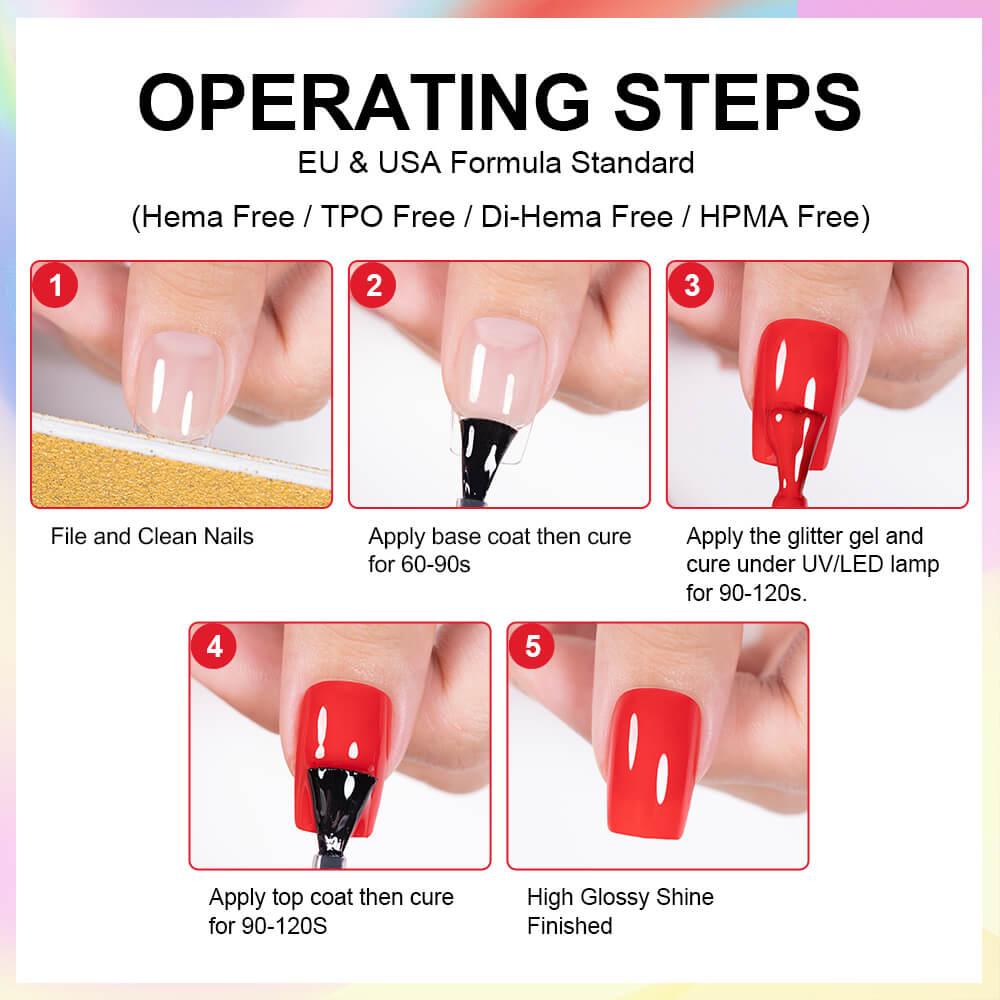 OPERATING STEPS

EU & USA Formula Standard

(Hema Free / TPO Free / Di-Hema Free / HPMA Free)

1

File and Clean Nails

2

Apply base coat then cure for 60-90s

3

Apply the glitter gel and cure under UV/LED lamp for 90-120s.

4

Apply top coat then cure for 90-120S

5

High Glossy Shine Finished