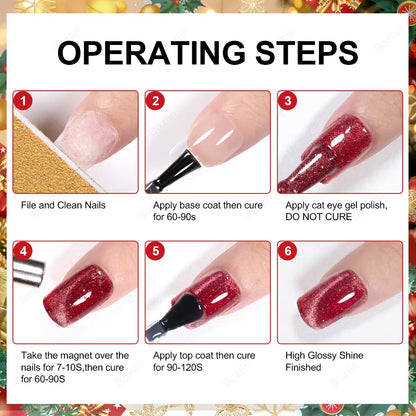 OPERATING STEPS

1

File and Clean Nails

2

Apply base coat then cure for 60-90s

3

Apply cat eye gel polish, DO NOT CURE

4

Take the magnet over the nails for 7-10S,then cure for 60-90S

5

Apply top coat then cure for 90-120S

6

High Glossy Shine Finished