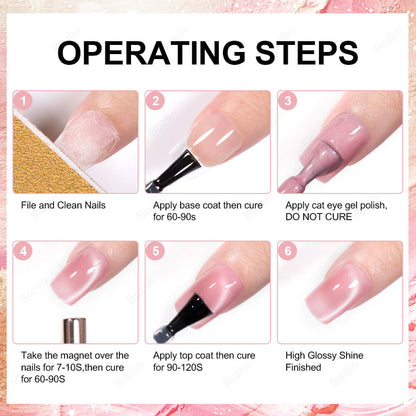 OPERATING STEPS

1
File and Clean Nails

2
Apply base coat then cure for 60-90s

3
Apply cat eye gel polish, DO NOT CURE

4
Take the magnet over the nails for 7-10S,then cure for 60-90S

5
Apply top coat then cure for 90-120S

6
High Glossy Shine Finished