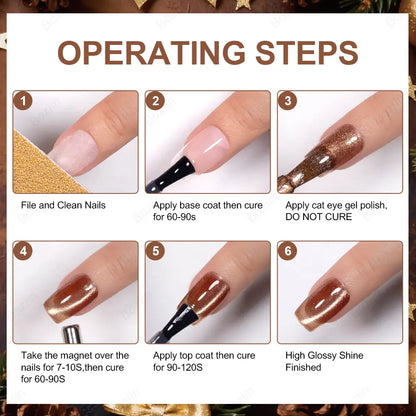 OPERATING STEPS

1
File and Clean Nails

2
Apply base coat then cure for 60-90s

3
Apply cat eye gel polish, DO NOT CURE

4
Take the magnet over the nails for 7-10S,then cure for 60-90S

5
Apply top coat then cure for 90-120S

6
High Glossy Shine Finished