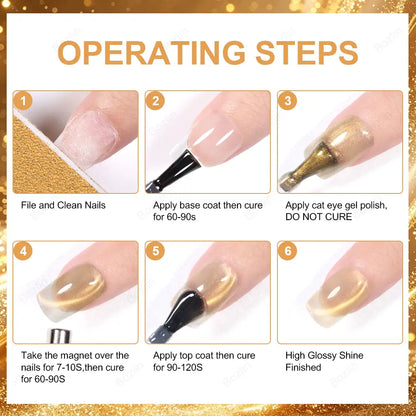 OPERATING STEPS

1

File and Clean Nails

2

Apply base coat then cure for 60-90s

3

Apply cat eye gel polish, DO NOT CURE

4

Take the magnet over the nails for 7-10S,then cure for 60-90S

5

Apply top coat then cure for 90-120S

6

High Glossy Shine Finished