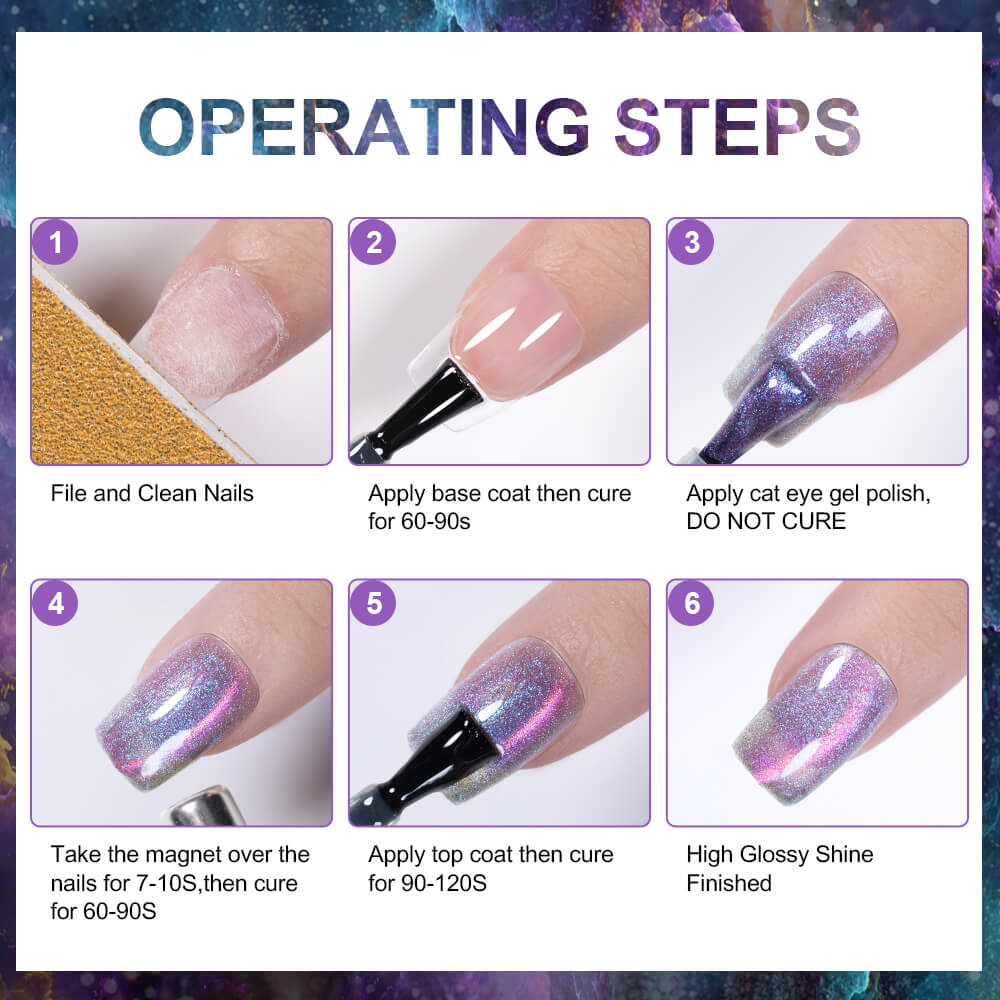 OPERATING STEPS

1

File and Clean Nails

2

Apply base coat then cure for 60-90s

3

Apply cat eye gel polish, DO NOT CURE

4

Take the magnet over the nails for 7-10S,then cure for 60-90S

5

Apply top coat then cure for 90-120S

6

High Glossy Shine Finished