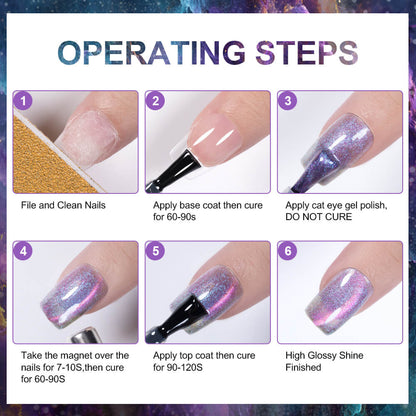 OPERATING STEPS

1

File and Clean Nails

2

Apply base coat then cure for 60-90s

3

Apply cat eye gel polish, DO NOT CURE

4

Take the magnet over the nails for 7-10S,then cure for 60-90S

5

Apply top coat then cure for 90-120S

6

High Glossy Shine Finished