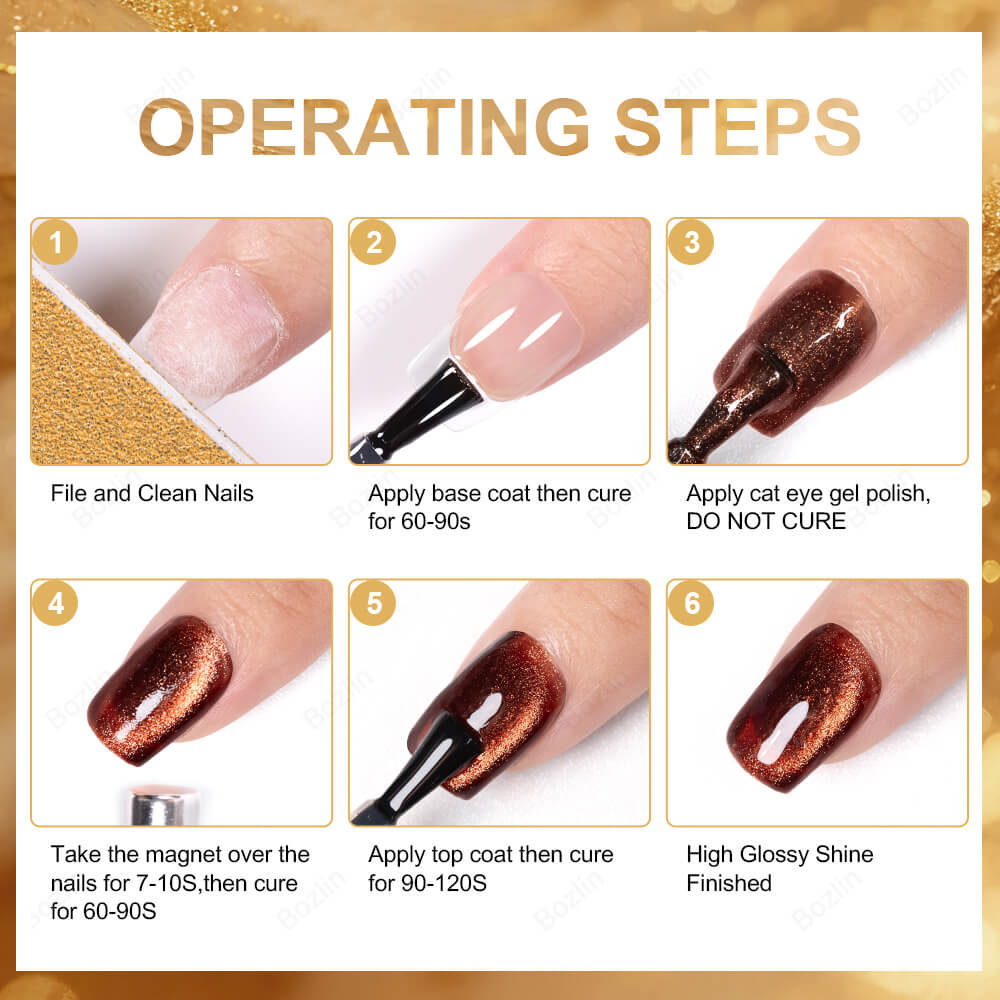 OPERATING STEPS

1

File and Clean Nails

2

Apply base coat then cure for 60-90s

3

Apply cat eye gel polish, DO NOT CURE

4

Take the magnet over the nails for 7-10S,then cure for 60-90S

5

Apply top coat then cure for 90-120S

6

High Glossy Shine Finished

Bozlin