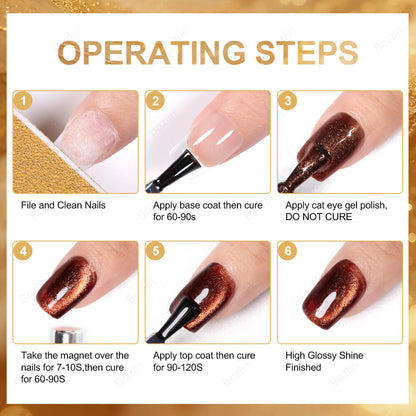 OPERATING STEPS

1

File and Clean Nails

2

Apply base coat then cure for 60-90s

3

Apply cat eye gel polish, DO NOT CURE

4

Take the magnet over the nails for 7-10S,then cure for 60-90S

5

Apply top coat then cure for 90-120S

6

High Glossy Shine Finished