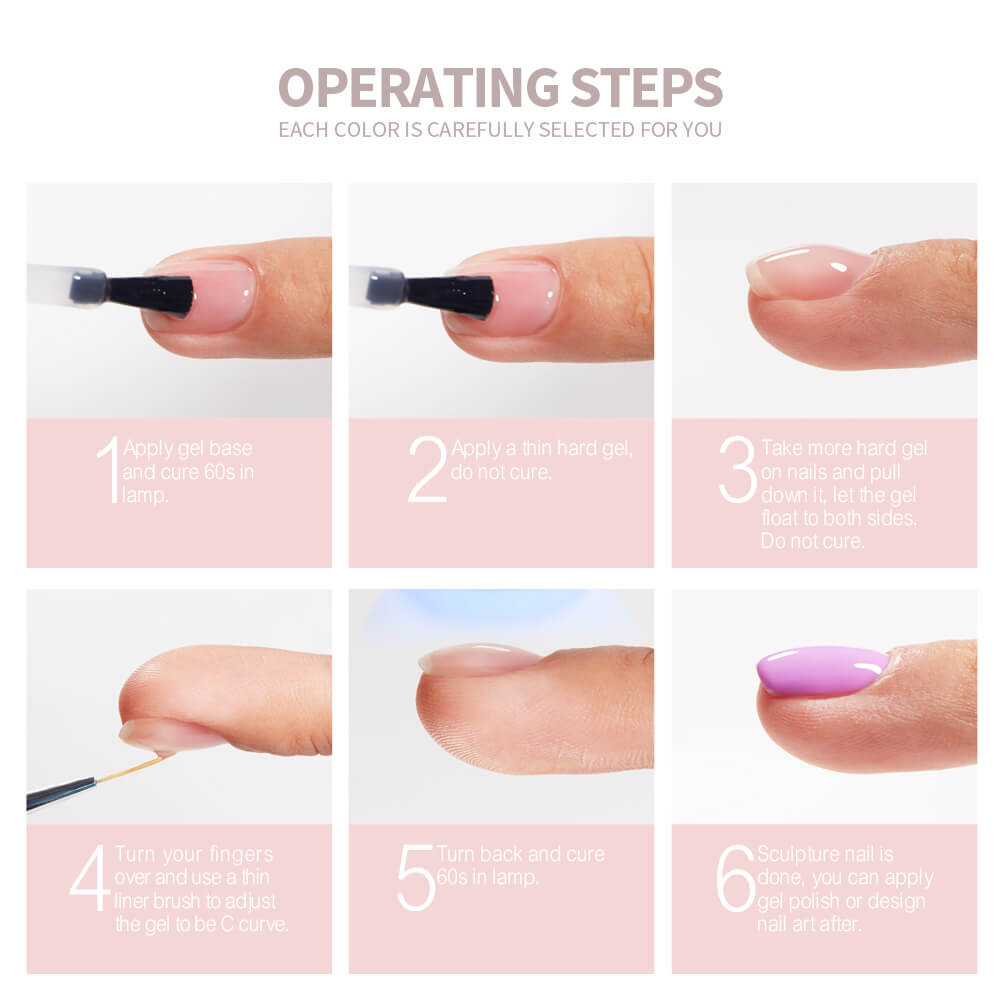 OPERATING STEPS
EACH COLOR IS CAREFULLY SELECTED FOR YOU

1 Apply gel base and cure 60s in lamp.

2 Apply a thin hard gel, do not cure.

3 Take more hard gel on nails and pull down it, let the gel float to both sides. Do not cure.

4 Turn your fingers over and use a thin liner brush to adjust the gel to be C curve.

5 Turn back and cure 60s in lamp.

6 Sculpture nail is done, you can apply gel polish or design nail art after.