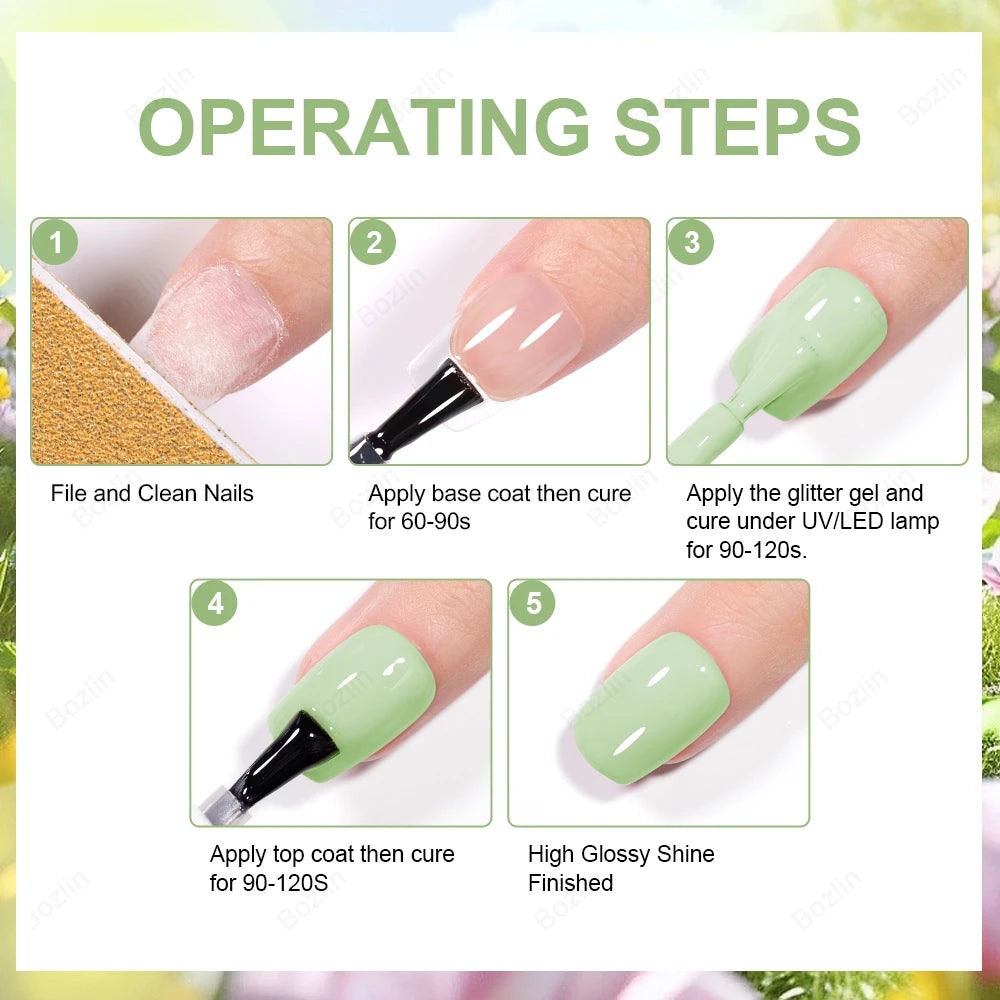 OPERATING STEPS

1
File and Clean Nails

2
Apply base coat then cure for 60-90s

3
Apply the glitter gel and cure under UV/LED lamp for 90-120s.

4
Apply top coat then cure for 90-120S

5
High Glossy Shine Finished

Bozlin