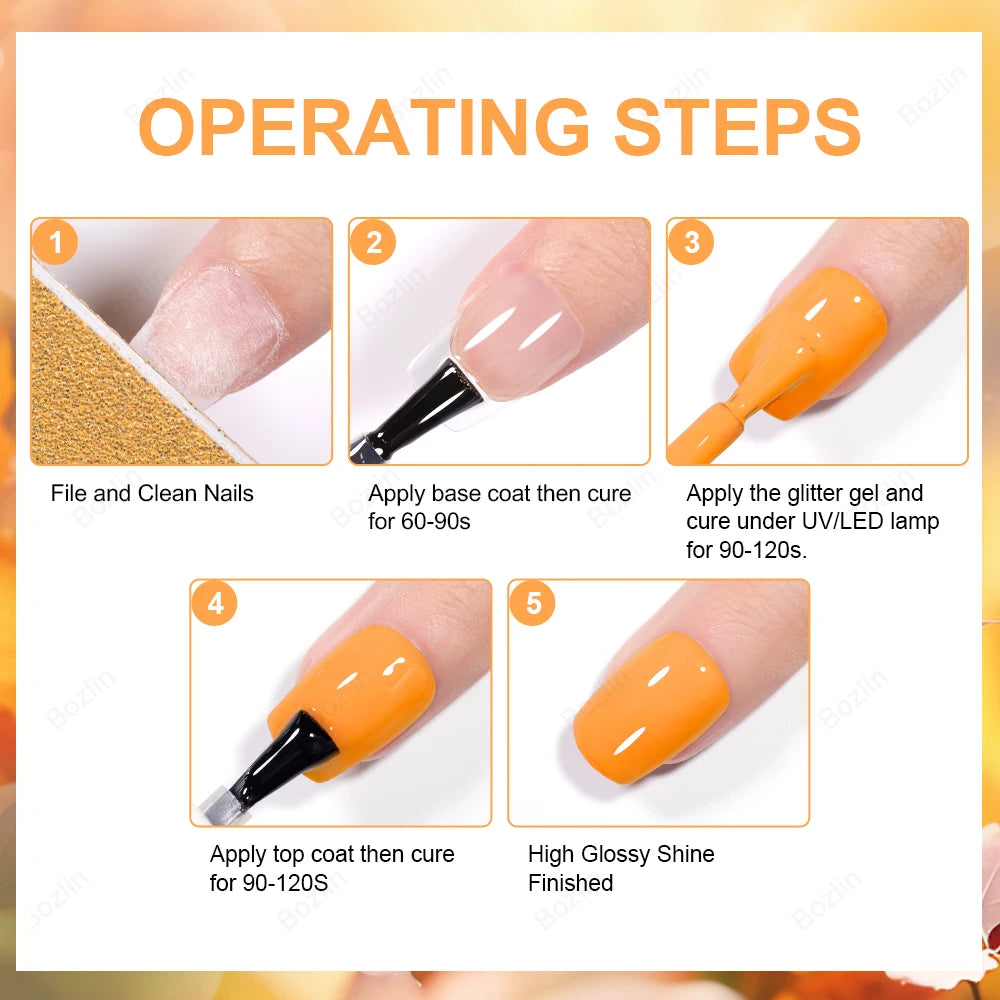 OPERATING STEPS

1

File and Clean Nails

2

Apply base coat then cure for 60-90s

3

Apply the glitter gel and cure under UV/LED lamp for 90-120s.

4

Apply top coat then cure for 90-120S

5

High Glossy Shine Finished

Bozlin