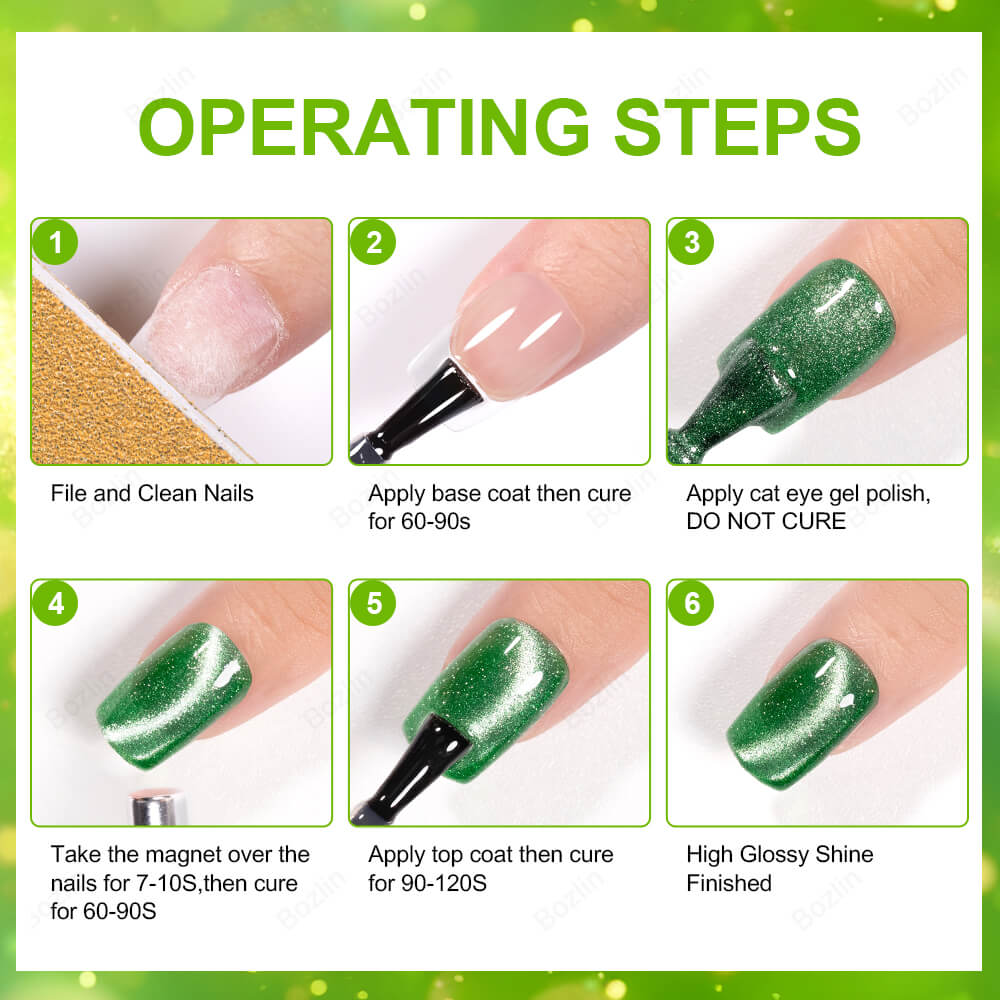 OPERATING STEPS

1
File and Clean Nails

2
Apply base coat then cure for 60-90s

3
Apply cat eye gel polish, DO NOT CURE

4
Take the magnet over the nails for 7-10S,then cure for 60-90S

5
Apply top coat then cure for 90-120S

6
High Glossy Shine Finished

Bozlin