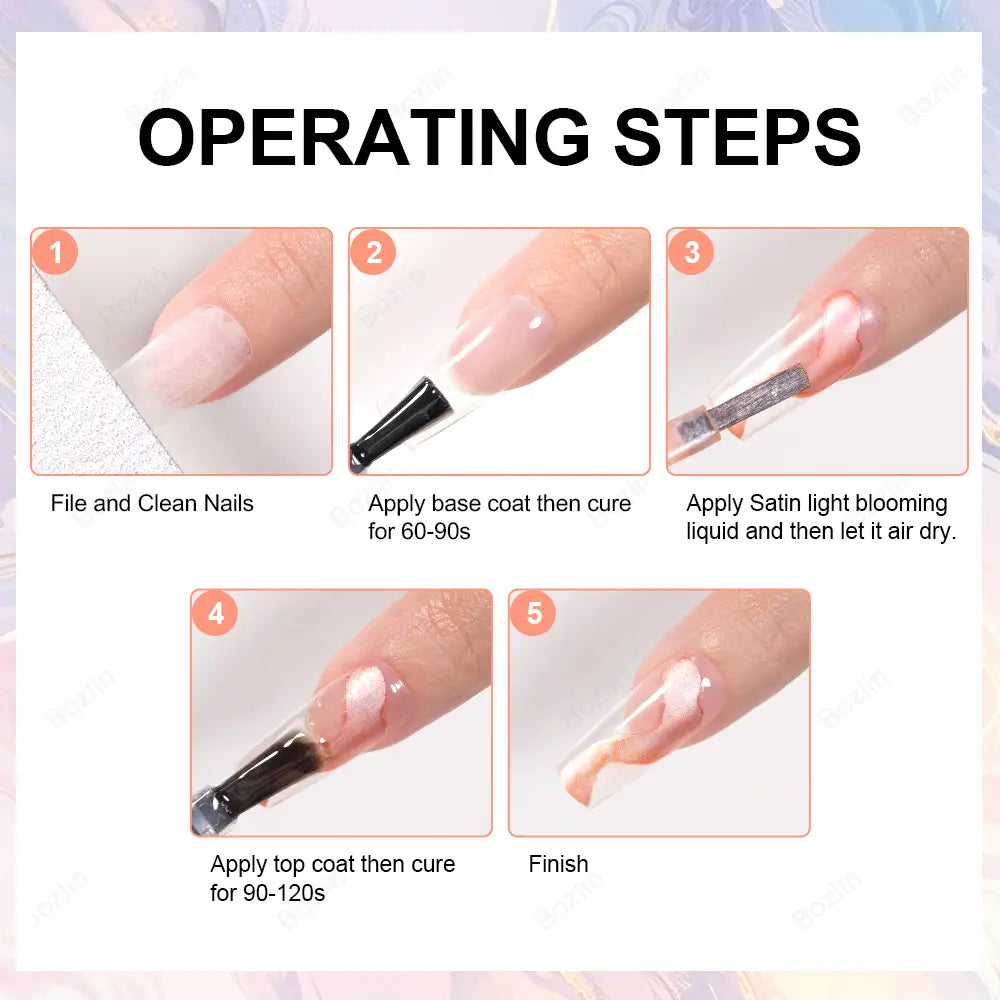 OPERATING STEPS

1

File and Clean Nails

2

Apply base coat then cure for 60-90s

3

Apply Satin light blooming liquid and then let it air dry.

4

Apply top coat then cure for 90-120s

5

Finish

Bozlin