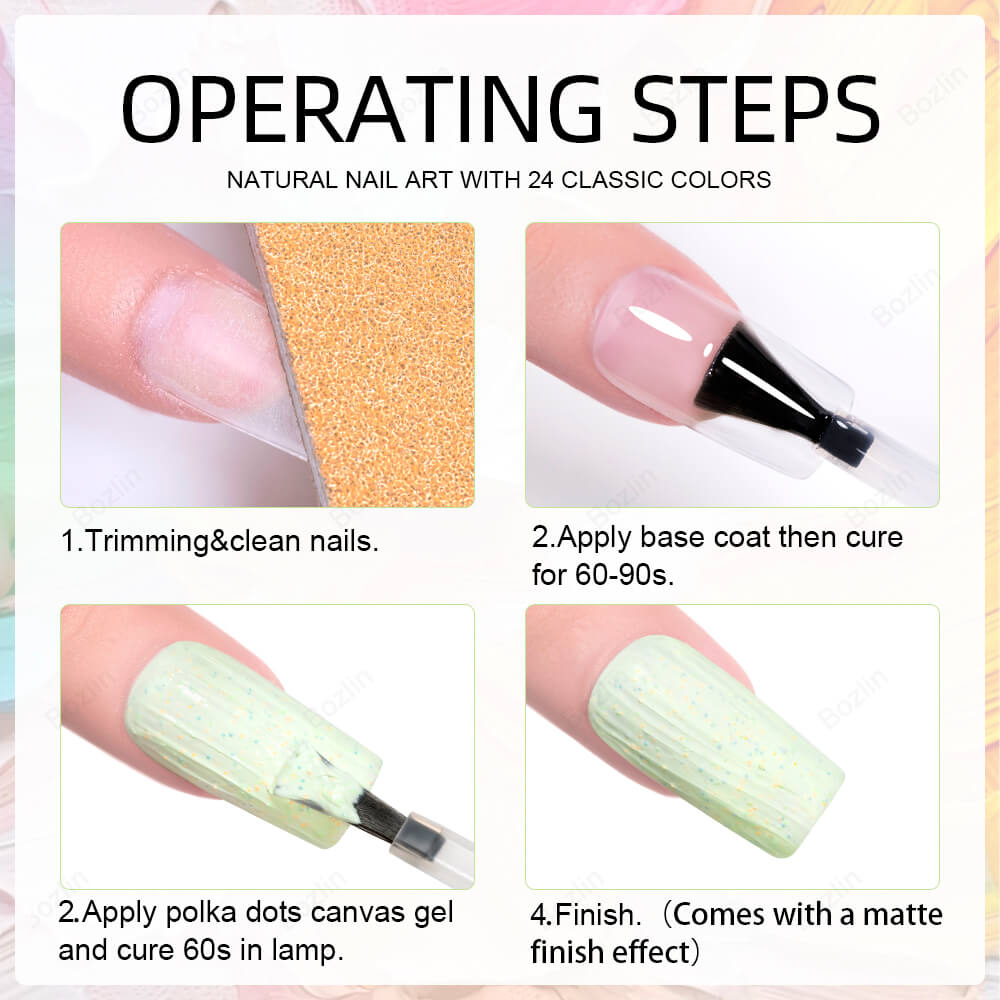 OPERATING STEPS

NATURAL NAIL ART WITH 24 CLASSIC COLORS

1.Trimming&clean nails.

2.Apply base coat then cure for 60-90s.

2.Apply polka dots canvas gel and cure 60s in lamp.

4.Finish.（Comes with a matte finish effect）

Bozlin