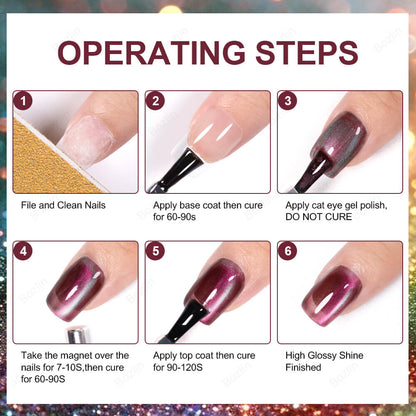 OPERATING STEPS

1

File and Clean Nails

2

Apply base coat then cure for 60-90s

3

Apply cat eye gel polish, DO NOT CURE

4

Take the magnet over the nails for 7-10S,then cure for 60-90S

5

Apply top coat then cure for 90-120S

6

High Glossy Shine Finished