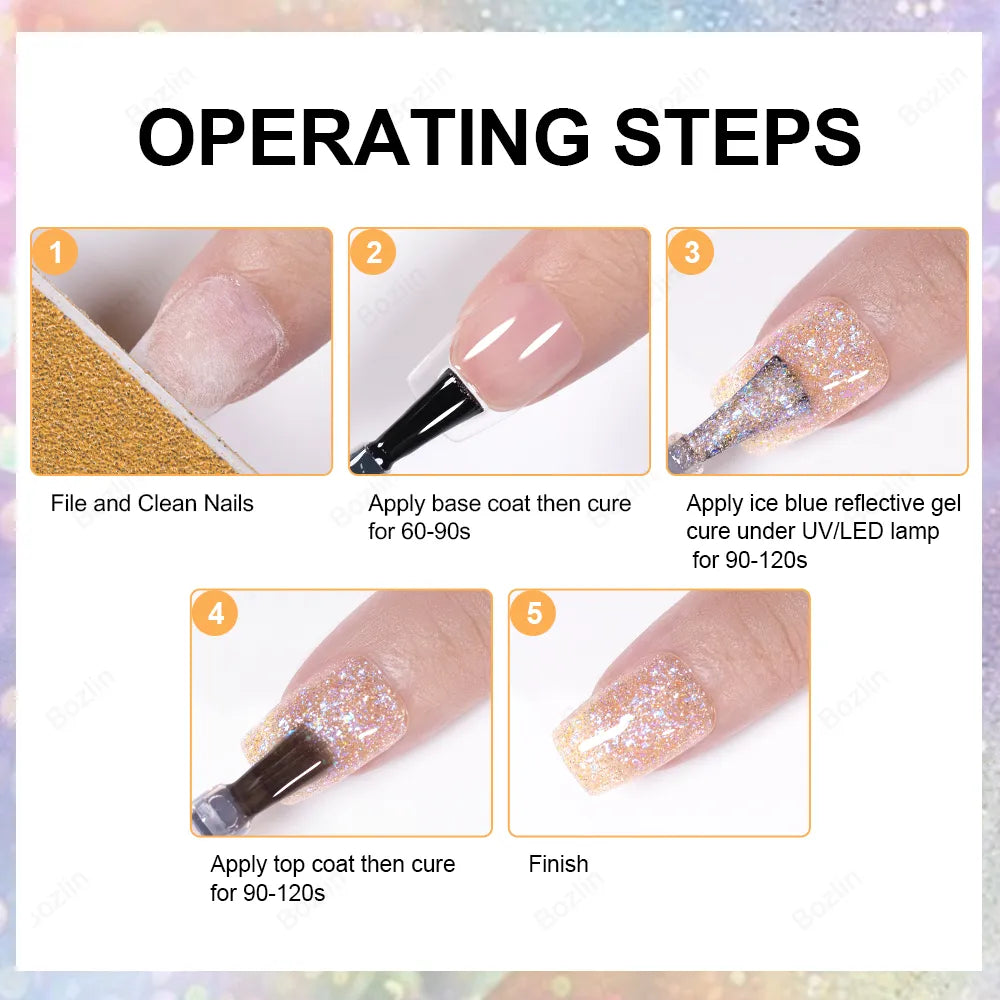 OPERATING STEPS

1

File and Clean Nails

2

Apply base coat then cure for 60-90s

3

Apply ice blue reflective gel cure under UV/LED lamp for 90-120s

4

Apply top coat then cure for 90-120s

5

Finish

Bozlin