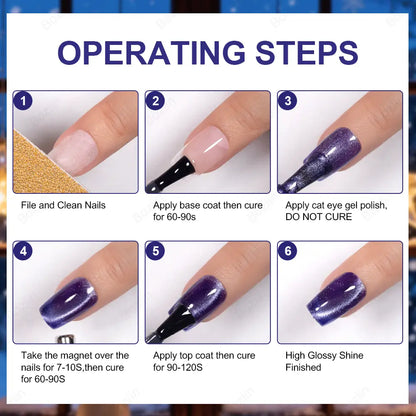 OPERATING STEPS

1
File and Clean Nails

2
Apply base coat then cure for 60-90s

3
Apply cat eye gel polish, DO NOT CURE

4
Take the magnet over the nails for 7-10S,then cure for 60-90S

5
Apply top coat then cure for 90-120S

6
High Glossy Shine Finished