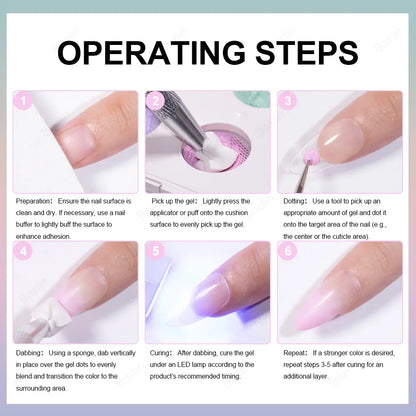 OPERATING STEPS

1

Preparation: Ensure the nail surface is clean and dry. If necessary, use a nail buffer to lightly buff the surface to enhance adhesion.

2

Pick up the gel: Lightly press the applicator or puff onto the cushion surface to evenly pick up the gel.

3

Dotting: Use a tool to pick up an appropriate amount of gel and dot it onto the target area of the nail (e.g., the center or the cuticle area).

4

Dabbing: Using a sponge, dab vertically in place over the gel dots to evenly blend and transition the color to the surrounding area.

5

Curing: After dabbing, cure the gel under an LED lamp according to the product's recommended timing.

6

Repeat: If a stronger color is desired, repeat steps 3-5 after curing for an additional layer.