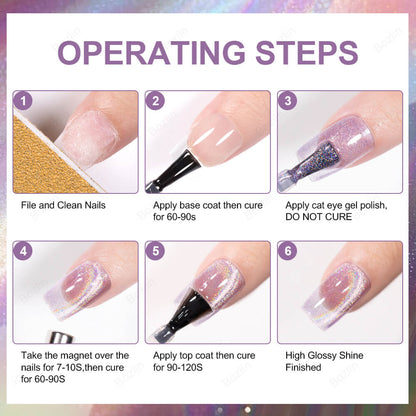 OPERATING STEPS

1
File and Clean Nails

2
Apply base coat then cure for 60-90s

3
Apply cat eye gel polish, DO NOT CURE

4
Take the magnet over the nails for 7-10S,then cure for 60-90S

5
Apply top coat then cure for 90-120S

6
High Glossy Shine Finished