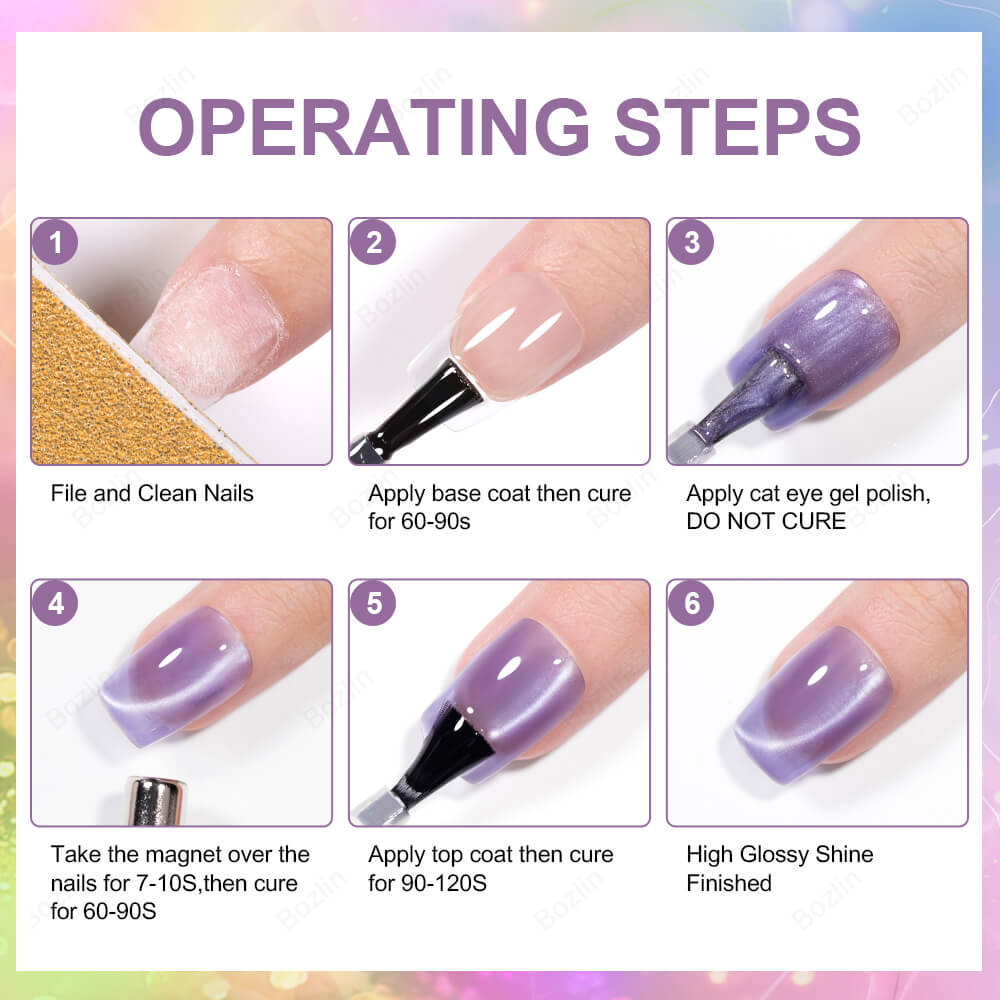 OPERATING STEPS

1
File and Clean Nails

2
Apply base coat then cure for 60-90s

3
Apply cat eye gel polish, DO NOT CURE

4
Take the magnet over the nails for 7-10S,then cure for 60-90S

5
Apply top coat then cure for 90-120S

6
High Glossy Shine Finished

Bozlin