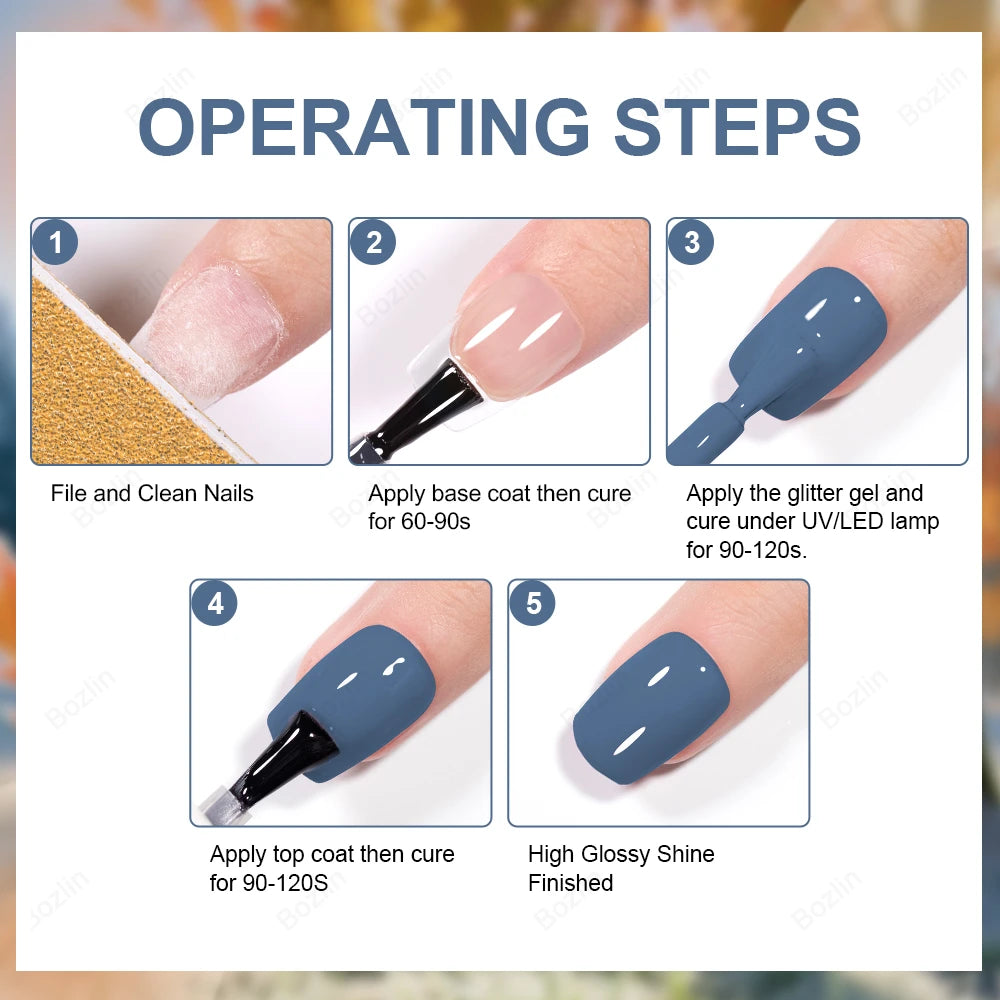 OPERATING STEPS

1

File and Clean Nails

2

Apply base coat then cure for 60-90s

3

Apply the glitter gel and cure under UV/LED lamp for 90-120s.

4

Apply top coat then cure for 90-120S

5

High Glossy Shine Finished

Bozlin