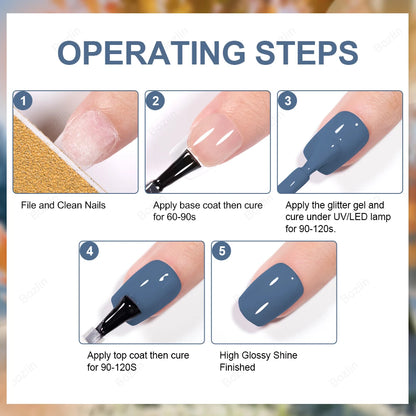 OPERATING STEPS

1

File and Clean Nails

2

Apply base coat then cure for 60-90s

3

Apply the glitter gel and cure under UV/LED lamp for 90-120s.

4

Apply top coat then cure for 90-120S

5

High Glossy Shine Finished

Bozlin